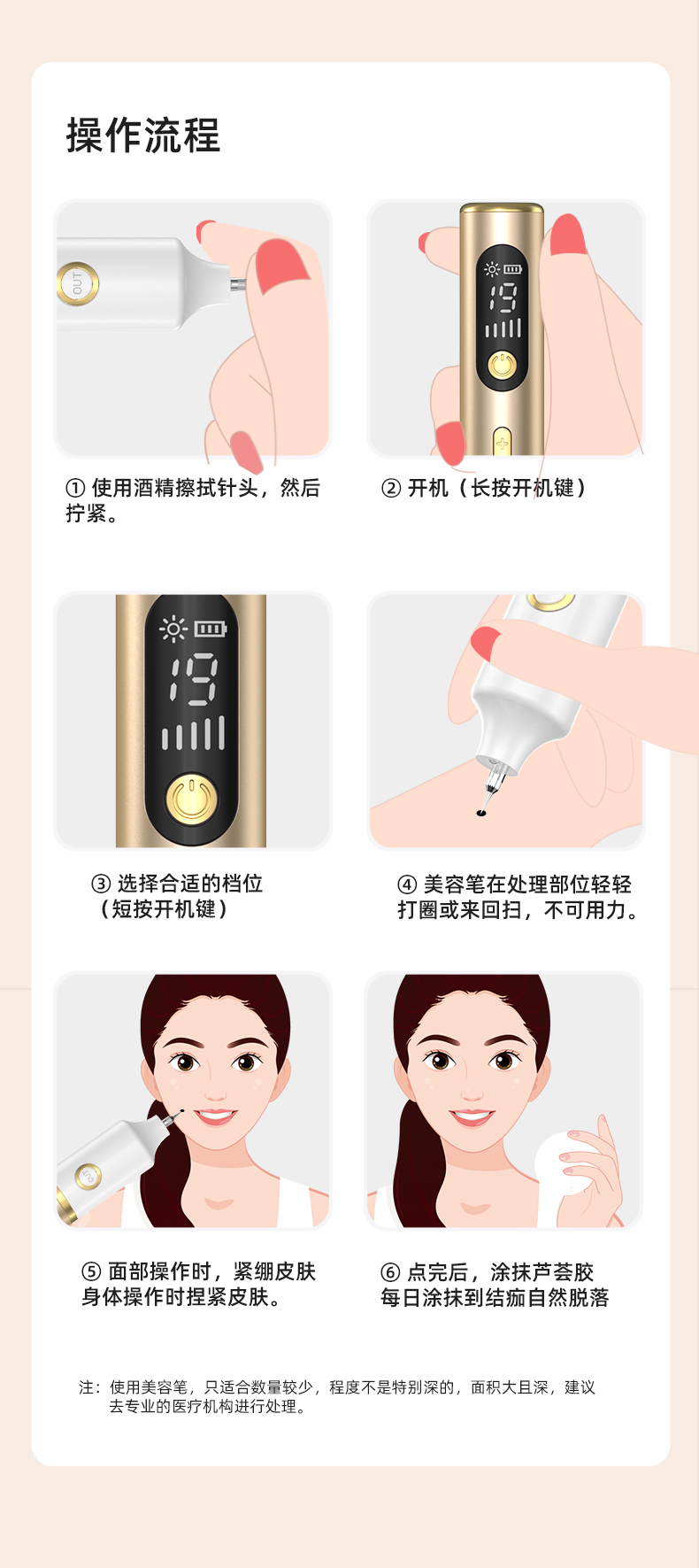 操作流程

OUT

① 使用酒精擦拭针头，然后拧紧。

19

② 开机（长按开机键）

19

③ 选择合适的档位（短按开机键）

④ 美容笔在处理部位轻轻打圈或来回扫，不可用力。

⑤ 面部操作时，紧绷皮肤身体操作时捏紧皮肤。

⑥ 点完后，涂抹芦荟胶每日涂抹到结痂自然脱落

注：使用美容笔，只适合数量较少，程度不是特别深的，面积大且深，建议去专业的医疗机构进行处理。