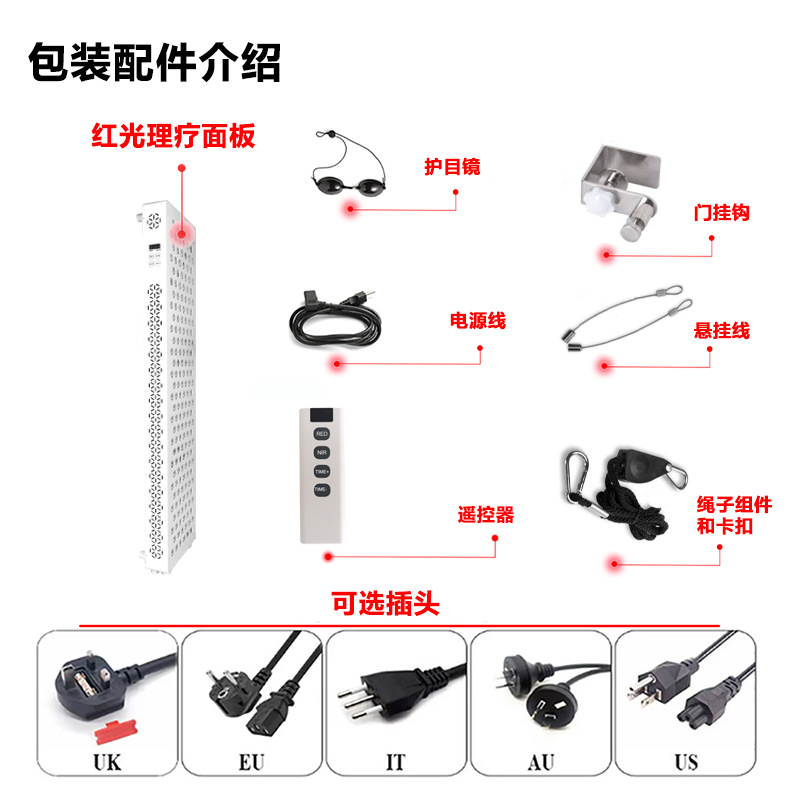 包装配件介绍

红光理疗面板

护目镜

门挂钩

电源线

悬挂线

RED
NIR
TIME+
TIME-

遥控器

绳子组件和卡扣

可选插头

UK

EU

IT

AU

US