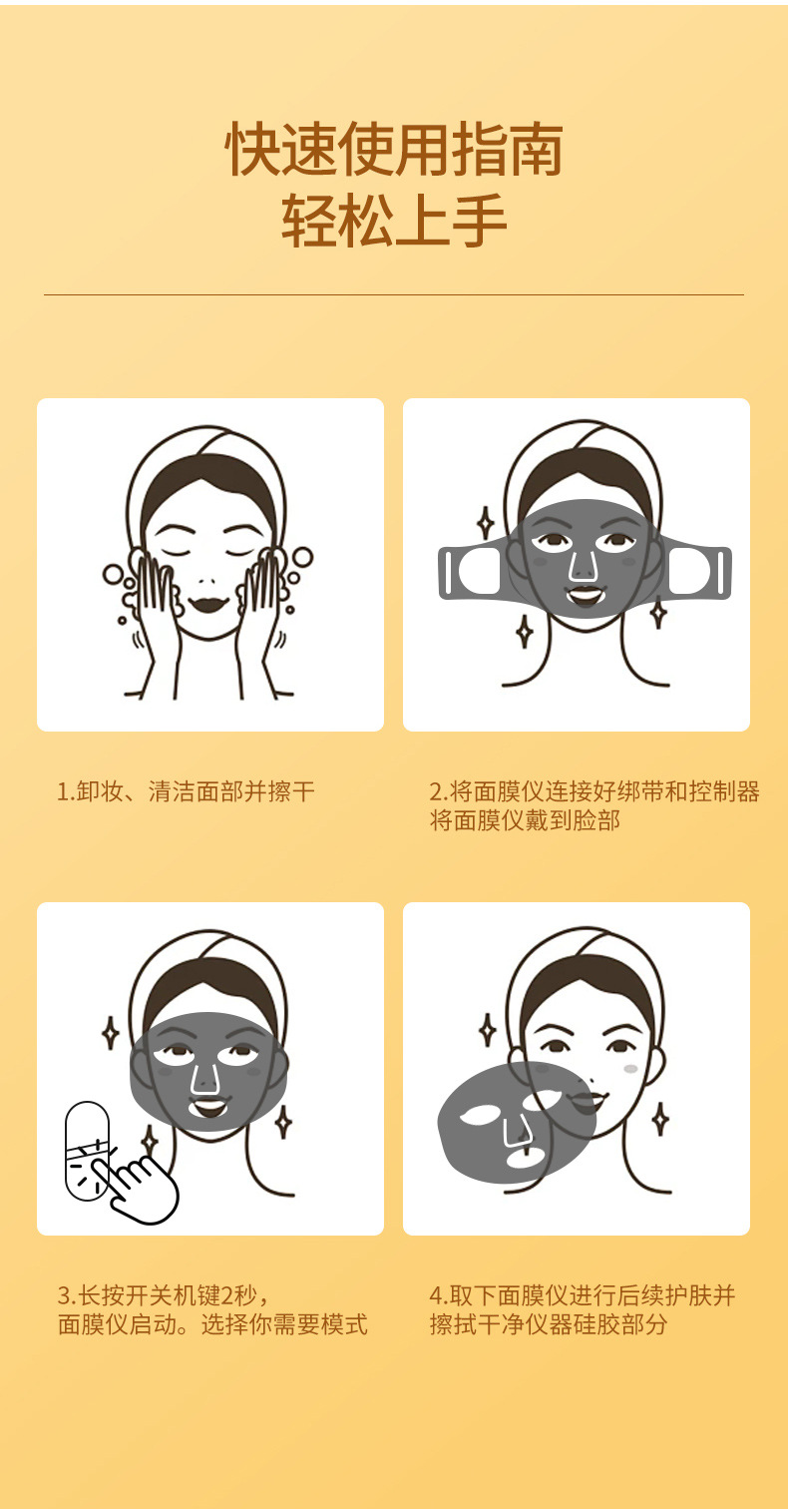 快速使用指南
轻松上手

1.卸妆、清洁面部并擦干

2.将面膜仪连接好绑带和控制器
将面膜仪戴到脸部

3.长按开关机键2秒，
面膜仪启动。选择你需要模式

4.取下面膜仪进行后续护肤并
擦拭干净仪器硅胶部分