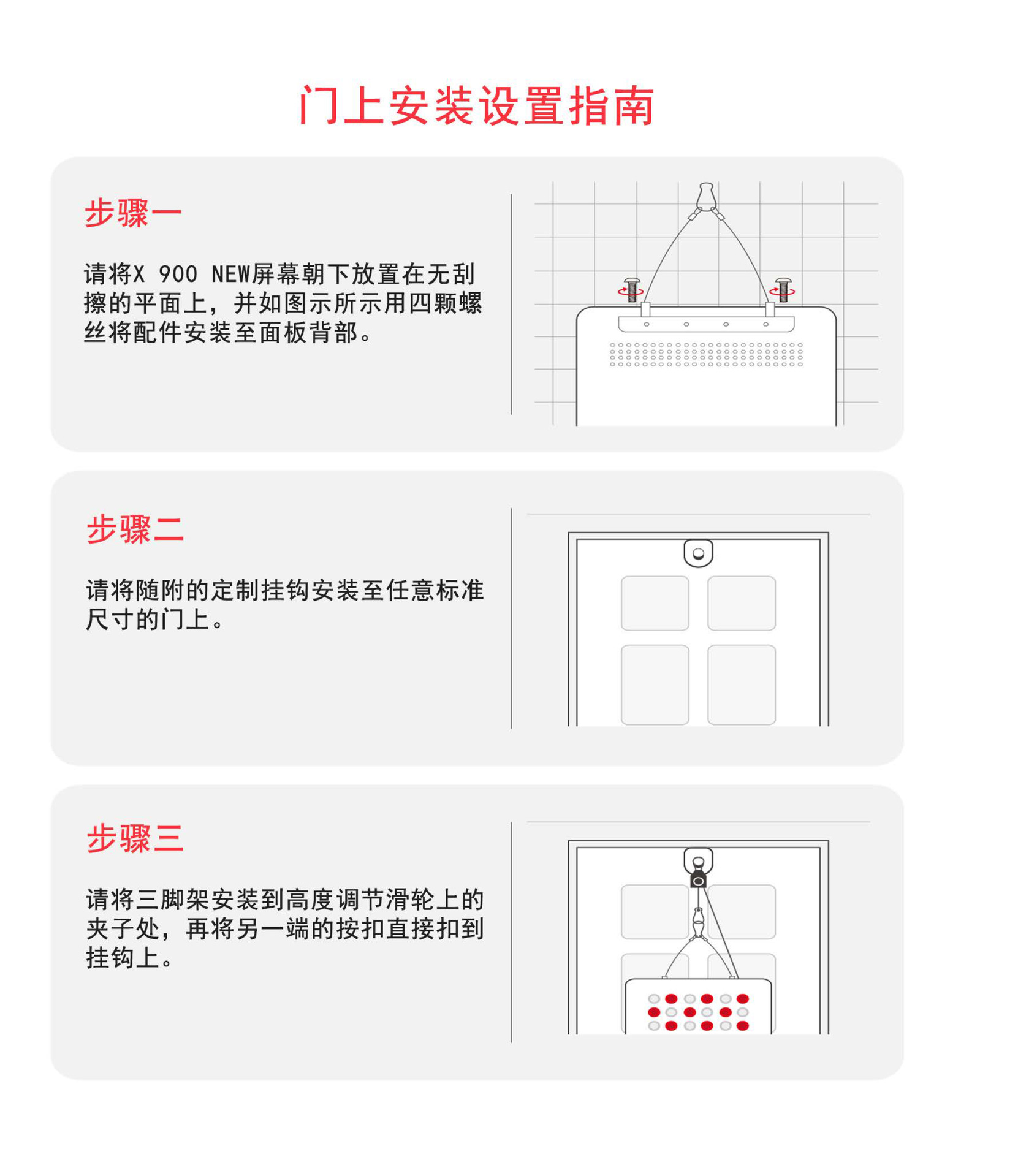 门上安装设置指南

步骤一

请将X 900 NEW屏幕朝下放置在无刮擦的平面上，并如图示所示用四颗螺丝将配件安装至面板背部。

步骤二

请将随附的定制挂钩安装至任意标准尺寸的门上。

步骤三

请将三脚架安装到高度调节滑轮上的夹子处，再将另一端的按扣直接扣到挂钩上。