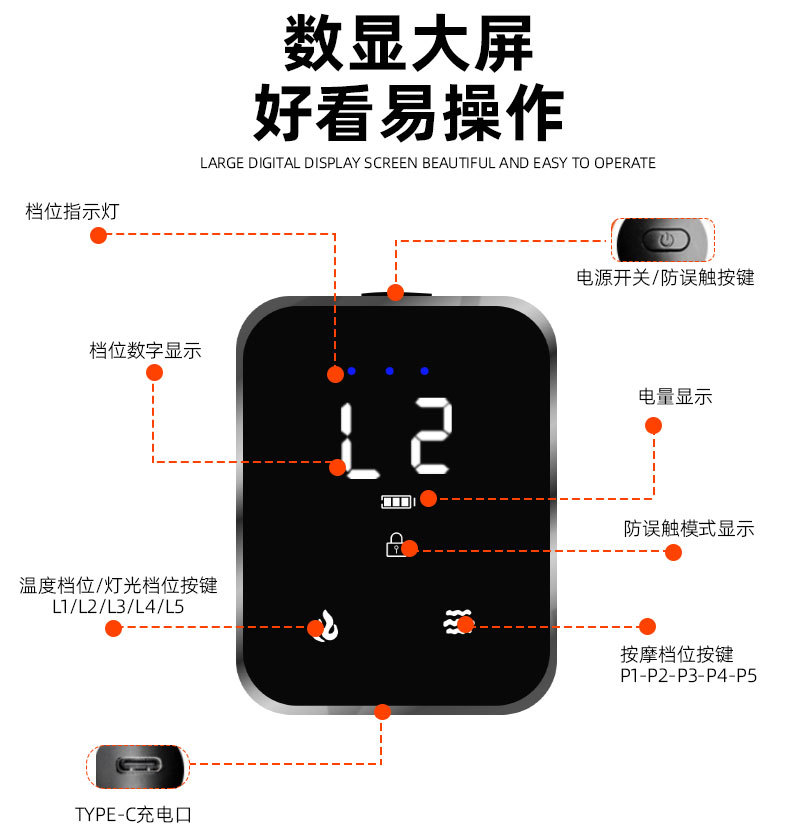 数显大屏
好看易操作
LARGE DIGITAL DISPLAY SCREEN BEAUTIFUL AND EASY TO OPERATE

档位指示灯

电源开关/防误触按键

档位数字显示

L2

电量显示

防误触模式显示

温度档位/灯光档位按键
L1/L2/L3/L4/L5

按摩档位按键
P1-P2-P3-P4-P5

TYPE-C充电口