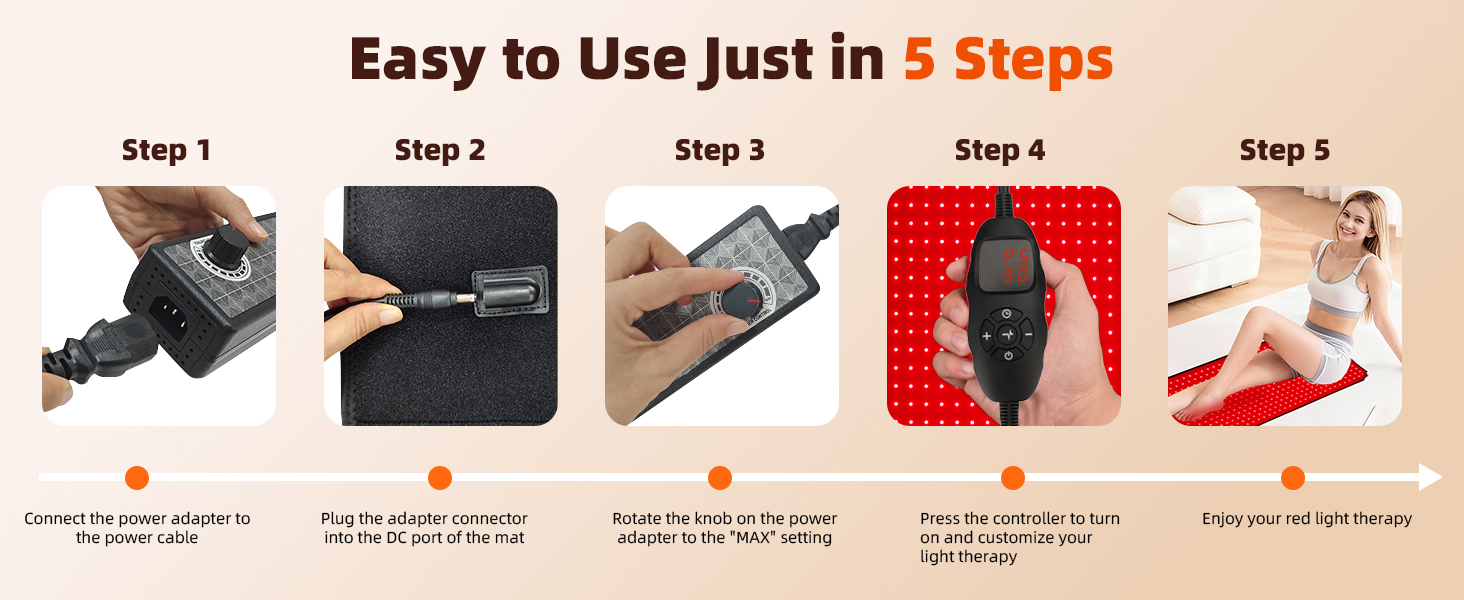 Easy to Use Just in 5 Steps

Step 1

Step 2

Step 3

Step 4

Step 5

P5
30

Connect the power adapter to the power cable

Plug the adapter connector into the DC port of the mat

Rotate the knob on the power adapter to the "MAX" setting

Press the controller to turn on and customize your light therapy

Enjoy your red light therapy